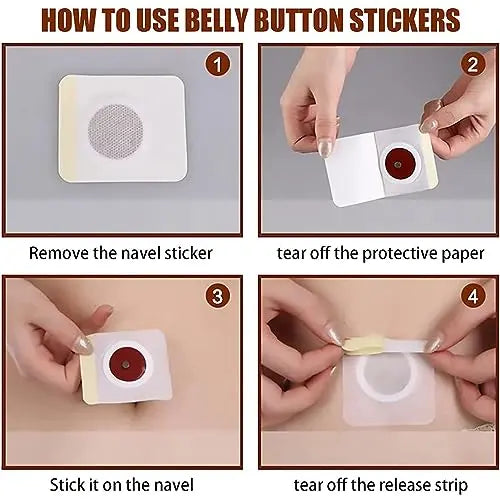 HOW TO USE BELLY BUTTON STICKERS

1

Remove the navel sticker

2

tear off the protective paper

3

Stick it on the navel

4

tear off the release strip